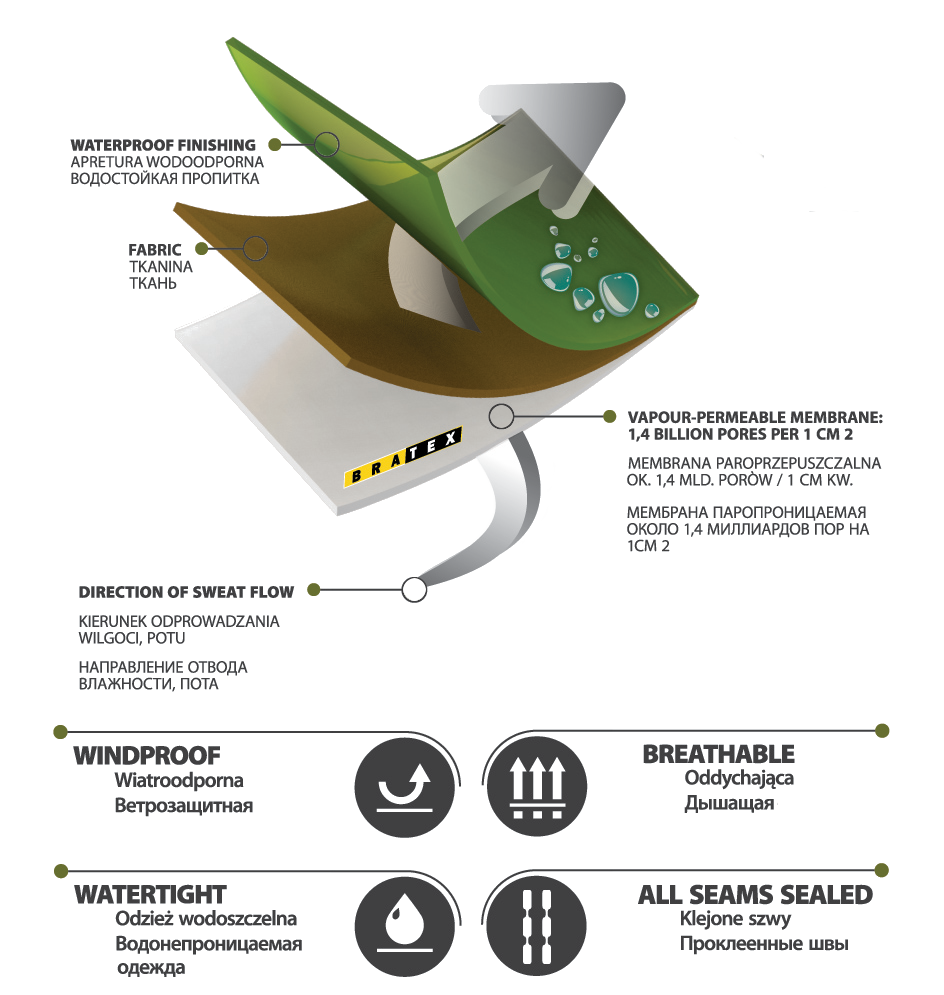 WATERPROOF FINISHING
APRETURA WODOODPORNA
ВОДОСТОЙКАЯ ПРОПИТКА

FABRIC
TKANINA
ТКАНЬ

BRATEX

VAPOUR-PERMEABLE MEMBRANE:
1,4 BILLION PORES PER 1 CM 2

MEMBRANA PAROPRZEPUSZCZALNA
OK. 1,4 MLD. PORÒW / 1 CM KW.

МЕМБРАНА ПАРОПРОНИЦАЕМАЯ
ОКОЛО 1,4 МИЛЛИАРДОВ ПОР НА 1СМ 2

DIRECTION OF SWEAT FLOW

KIERUNEK ODPROWADZANIA
WILGOCI, POTU

НАПРАВЛЕНИЕ ОТВОДА
ВЛАЖНОСТИ, ПОТА

WINDPROOF
Wiatroodporna
Ветрозащитная

BREATHABLE
Oddychająca
Дышащая

WATERTIGHT
Odzież wodoszczelna
Водонепроницаемая одежда

ALL SEAMS SEALED
Klejone szwy
Проклеенные швы